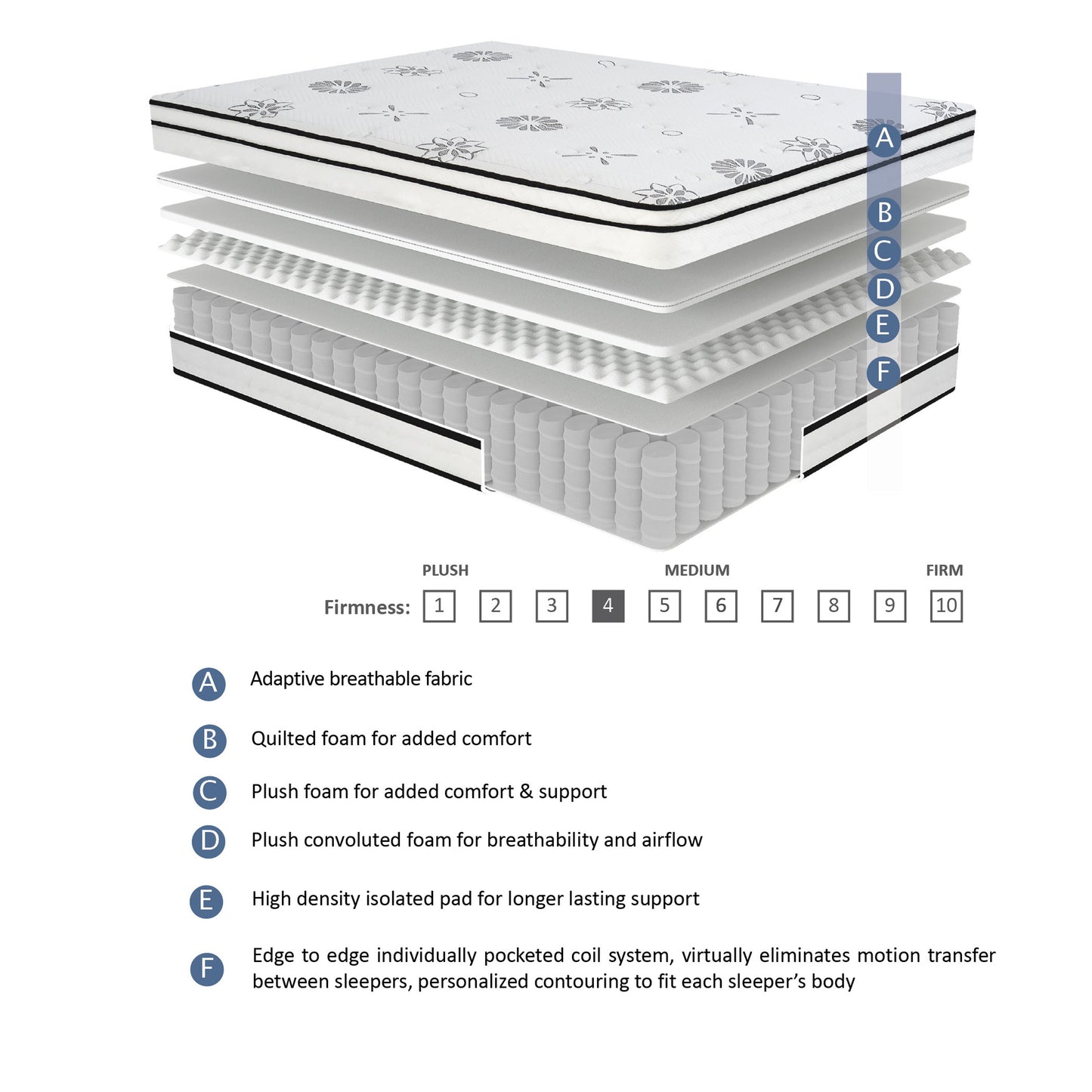 A
B
C
D
E
F

PLUSH MEDIUM FIRM

Firmness: 1 2 3 4 5 6 7 8 9 10

A Adaptive breathable fabric

B Quilted foam for added comfort

C Plush foam for added comfort & support

D Plush convoluted foam for breathability and airflow

E High density isolated pad for longer lasting support

F Edge to edge individually pocketed coil system, virtually eliminates motion transfer between sleepers, personalized contouring to fit each sleeper's body