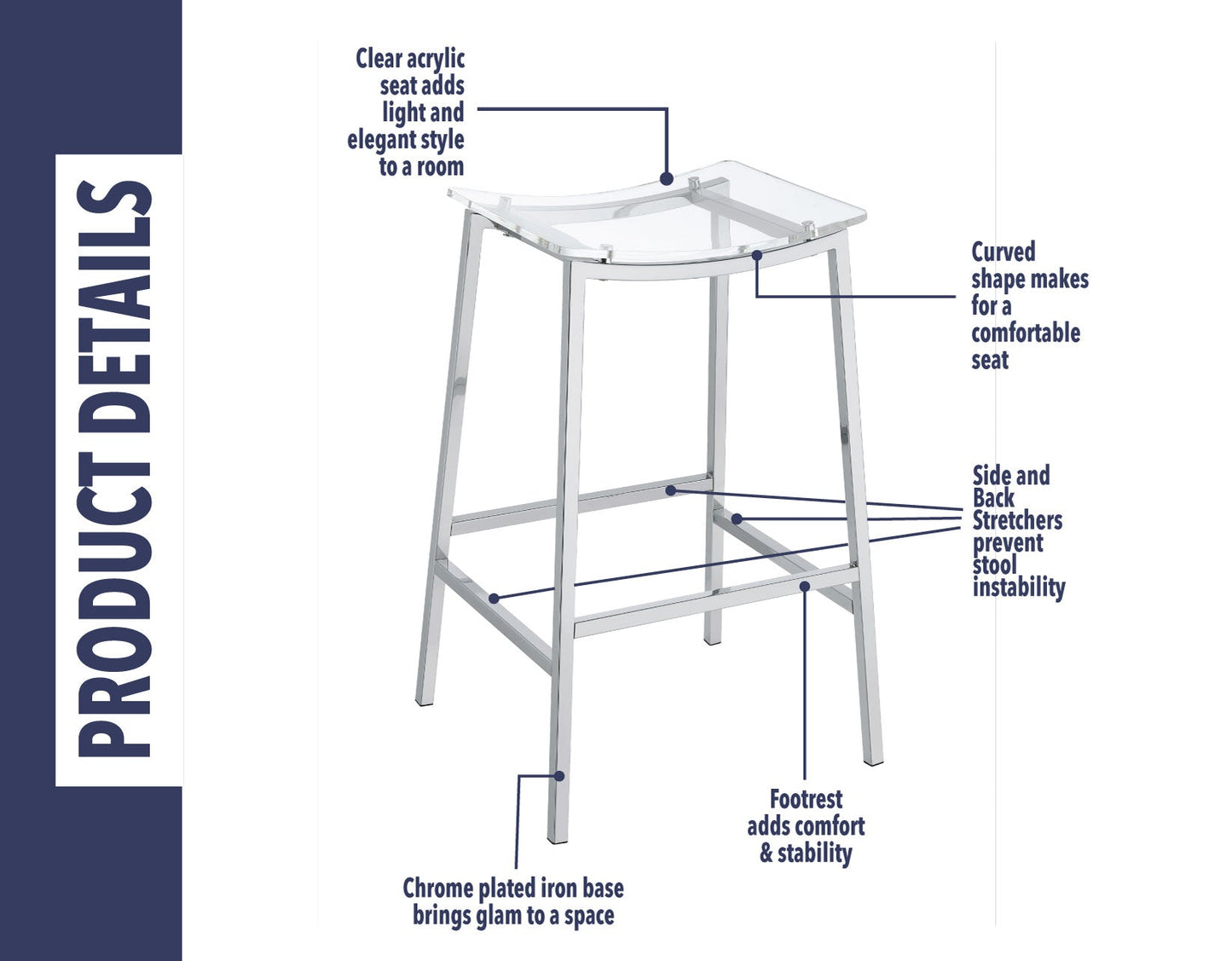 PRODUCT DETAILS

Clear acrylic seat adds light and elegant style to a room

Curved shape makes for a comfortable seat

Side and Back Stretchers prevent stool instability

Footrest adds comfort & stability

Chrome plated iron base brings glam to a space